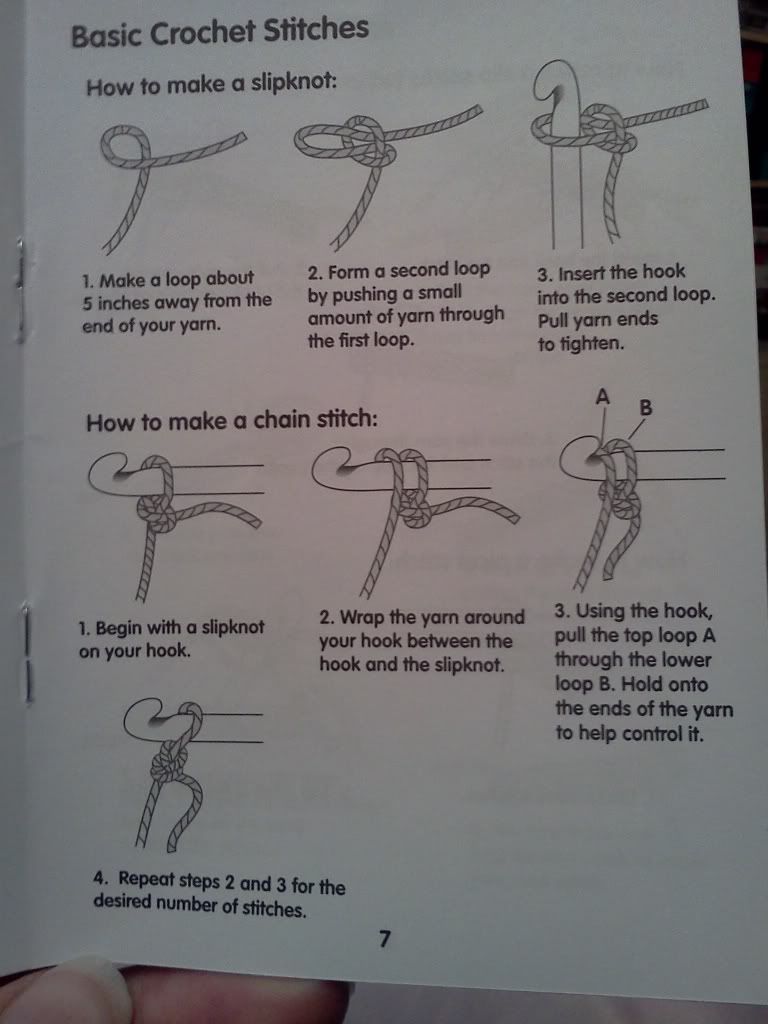 Basic Crochet Stitches

How to make a slipknot:

1. Make a loop about 5 inches away from the end of your yarn.

2. Form a second loop by pushing a small amount of yarn through the first loop.

3. Insert the hook into the second loop. Pull yarn ends to tighten.

How to make a chain stitch:

A

B

1. Begin with a slipknot on your hook.

2. Wrap the yarn around your hook between the hook and the slipknot.

3. Using the hook, pull the top loop A through the lower loop B. Hold onto the ends of the yarn to help control it.

4. Repeat steps 2 and 3 for the desired number of stitches.

7